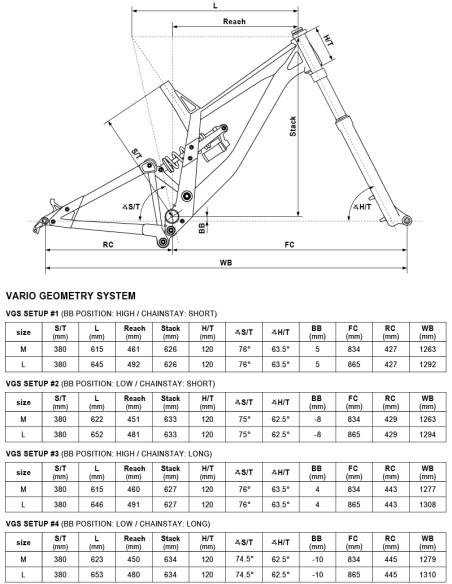 L

Reach

H/T

Stack

S/T

∡S/T

∡H/T

BB

RC

FC

WB

VARIO GEOMETRY SYSTEM

VGS SETUP #1 (BB POSITION: HIGH / CHAINSTAY: SHORT)

| size | S/T (mm) | L (mm) | Reach (mm) | Stack (mm) | H/T (mm) | ∡S/T | ∡H/T | BB (mm) | FC (mm) | RC (mm) | WB (mm) |
|---|---|---|---|---|---|---|---|---|---|---|---|
| M | 380 | 615 | 461 | 626 | 120 | 76° | 63.5° | 5 | 834 | 427 | 1263 |
| L | 380 | 645 | 492 | 626 | 120 | 76° | 63.5° | 5 | 865 | 427 | 1292 |

VGS SETUP #2 (BB POSITION: LOW / CHAINSTAY: SHORT)

| size | S/T (mm) | L (mm) | Reach (mm) | Stack (mm) | H/T (mm) | ∡S/T | ∡H/T | BB (mm) | FC (mm) | RC (mm) | WB (mm) |
|---|---|---|---|---|---|---|---|---|---|---|---|
| M | 380 | 622 | 451 | 633 | 120 | 75° | 62.5° | -8 | 834 | 429 | 1263 |
| L | 380 | 652 | 481 | 633 | 120 | 75° | 62.5° | -8 | 865 | 429 | 1294 |

VGS SETUP #3 (BB POSITION: HIGH / CHAINSTAY: LONG)

| size | S/T (mm) | L (mm) | Reach (mm) | Stack (mm) | H/T (mm) | ∡S/T | ∡H/T | BB (mm) | FC (mm) | RC (mm) | WB (mm) |
|---|---|---|---|---|---|---|---|---|---|---|---|
| M | 380 | 615 | 460 | 627 | 120 | 76° | 63.5° | 4 | 834 | 443 | 1277 |
| L | 380 | 646 | 491 | 627 | 120 | 76° | 63.5° | 4 | 865 | 443 | 1308 |

VGS SETUP #4 (BB POSITION: LOW / CHAINSTAY: LONG)

| size | S/T (mm) | L (mm) | Reach (mm) | Stack (mm) | H/T (mm) | ∡S/T | ∡H/T | BB (mm) | FC (mm) | RC (mm) | WB (mm) |
|---|---|---|---|---|---|---|---|---|---|---|---|
| M | 380 | 623 | 450 | 634 | 120 | 74.5° | 62.5° | -10 | 834 | 445 | 1279 |
| L | 380 | 653 | 480 | 634 | 120 | 74.5° | 62.5° | -10 | 865 | 445 | 1310 |