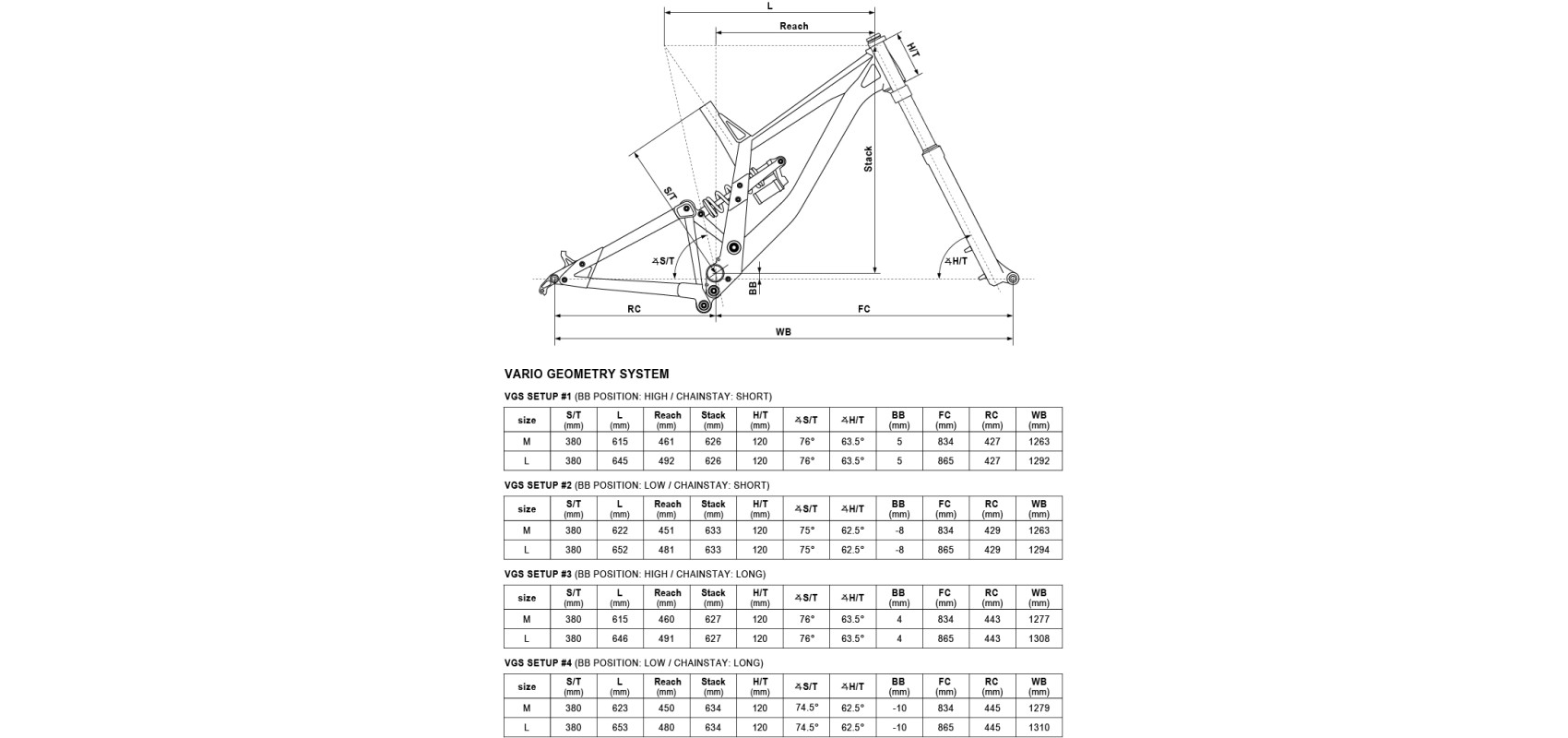 L
Reach
H/T
Stack
S/T
∡S/T
∡H/T
BB
RC
FC
WB

VARIO GEOMETRY SYSTEM

VGS SETUP #1 (BB POSITION: HIGH / CHAINSTAY: SHORT)

| size | S/T (mm) | L (mm) | Reach (mm) | Stack (mm) | H/T (mm) | ∡S/T | ∡H/T | BB (mm) | FC (mm) | RC (mm) | WB (mm) |
|---|---|---|---|---|---|---|---|---|---|---|---|
| M | 380 | 615 | 461 | 626 | 120 | 76° | 63.5° | 5 | 834 | 427 | 1263 |
| L | 380 | 645 | 492 | 626 | 120 | 76° | 63.5° | 5 | 865 | 427 | 1292 |

VGS SETUP #2 (BB POSITION: LOW / CHAINSTAY: SHORT)

| size | S/T (mm) | L (mm) | Reach (mm) | Stack (mm) | H/T (mm) | ∡S/T | ∡H/T | BB (mm) | FC (mm) | RC (mm) | WB (mm) |
|---|---|---|---|---|---|---|---|---|---|---|---|
| M | 380 | 622 | 451 | 633 | 120 | 75° | 62.5° | -8 | 834 | 429 | 1263 |
| L | 380 | 652 | 481 | 633 | 120 | 75° | 62.5° | -8 | 865 | 429 | 1294 |

VGS SETUP #3 (BB POSITION: HIGH / CHAINSTAY: LONG)

| size | S/T (mm) | L (mm) | Reach (mm) | Stack (mm) | H/T (mm) | ∡S/T | ∡H/T | BB (mm) | FC (mm) | RC (mm) | WB (mm) |
|---|---|---|---|---|---|---|---|---|---|---|---|
| M | 380 | 615 | 460 | 627 | 120 | 76° | 63.5° | 4 | 834 | 443 | 1277 |
| L | 380 | 646 | 491 | 627 | 120 | 76° | 63.5° | 4 | 865 | 443 | 1308 |

VGS SETUP #4 (BB POSITION: LOW / CHAINSTAY: LONG)

| size | S/T (mm) | L (mm) | Reach (mm) | Stack (mm) | H/T (mm) | ∡S/T | ∡H/T | BB (mm) | FC (mm) | RC (mm) | WB (mm) |
|---|---|---|---|---|---|---|---|---|---|---|---|
| M | 380 | 623 | 450 | 634 | 120 | 74.5° | 62.5° | -10 | 834 | 445 | 1279 |
| L | 380 | 653 | 480 | 634 | 120 | 74.5° | 62.5° | -10 | 865 | 445 | 1310 |